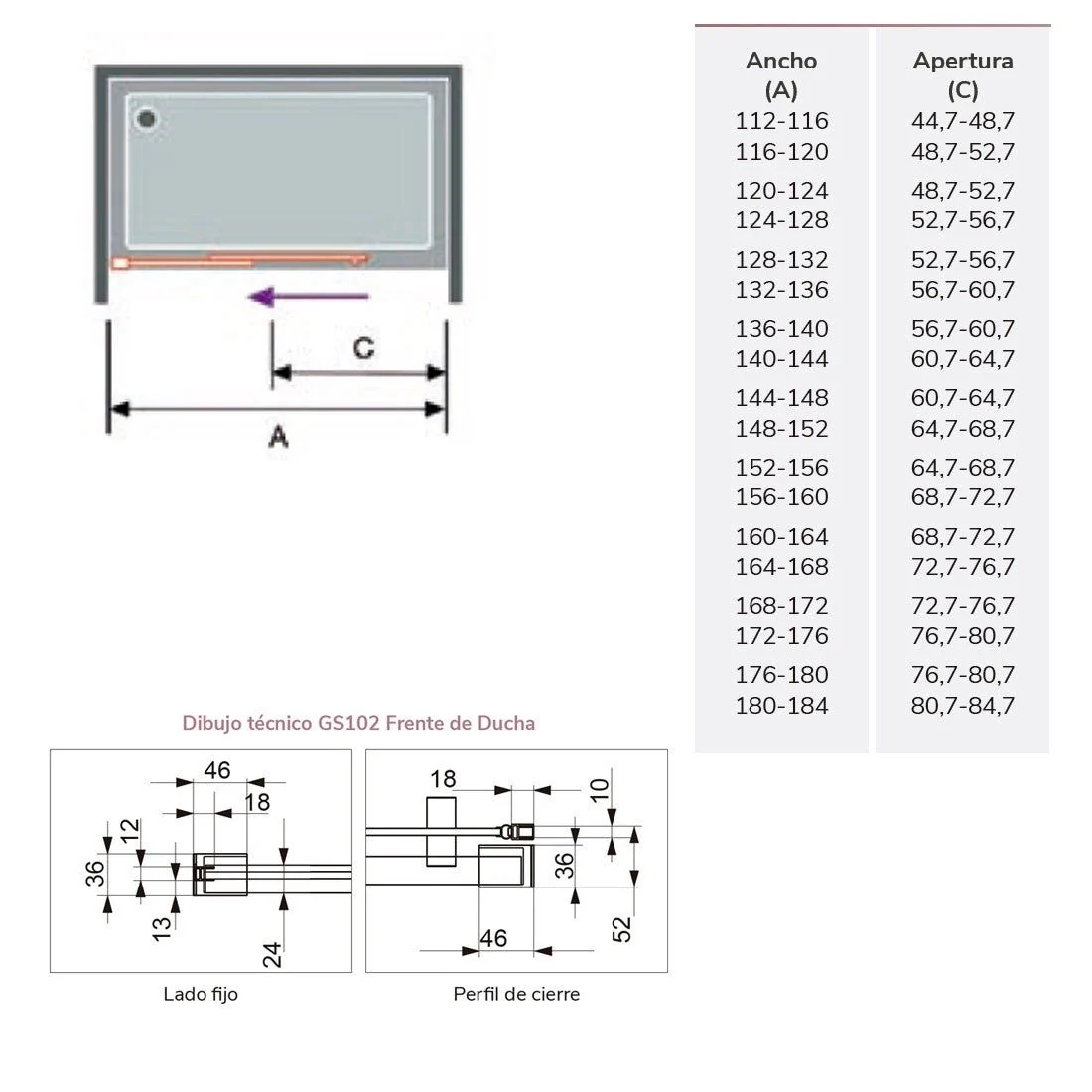 C

A

| Ancho (A) | Apertura (C) |
|---|---|
| 112-116 | 44,7-48,7 |
| 116-120 | 48,7-52,7 |
| 120-124 | 48,7-52,7 |
| 124-128 | 52,7-56,7 |
| 128-132 | 52,7-56,7 |
| 132-136 | 56,7-60,7 |
| 136-140 | 56,7-60,7 |
| 140-144 | 60,7-64,7 |
| 144-148 | 60,7-64,7 |
| 148-152 | 64,7-68,7 |
| 152-156 | 64,7-68,7 |
| 156-160 | 68,7-72,7 |
| 160-164 | 68,7-72,7 |
| 164-168 | 72,7-76,7 |
| 168-172 | 72,7-76,7 |
| 172-176 | 76,7-80,7 |
| 176-180 | 76,7-80,7 |
| 180-184 | 80,7-84,7 |

Dibujo técnico GS102 Frente de Ducha

46
18
12
36
13
24

Lado fijo

18
10
36
52
46

Perfil de cierre